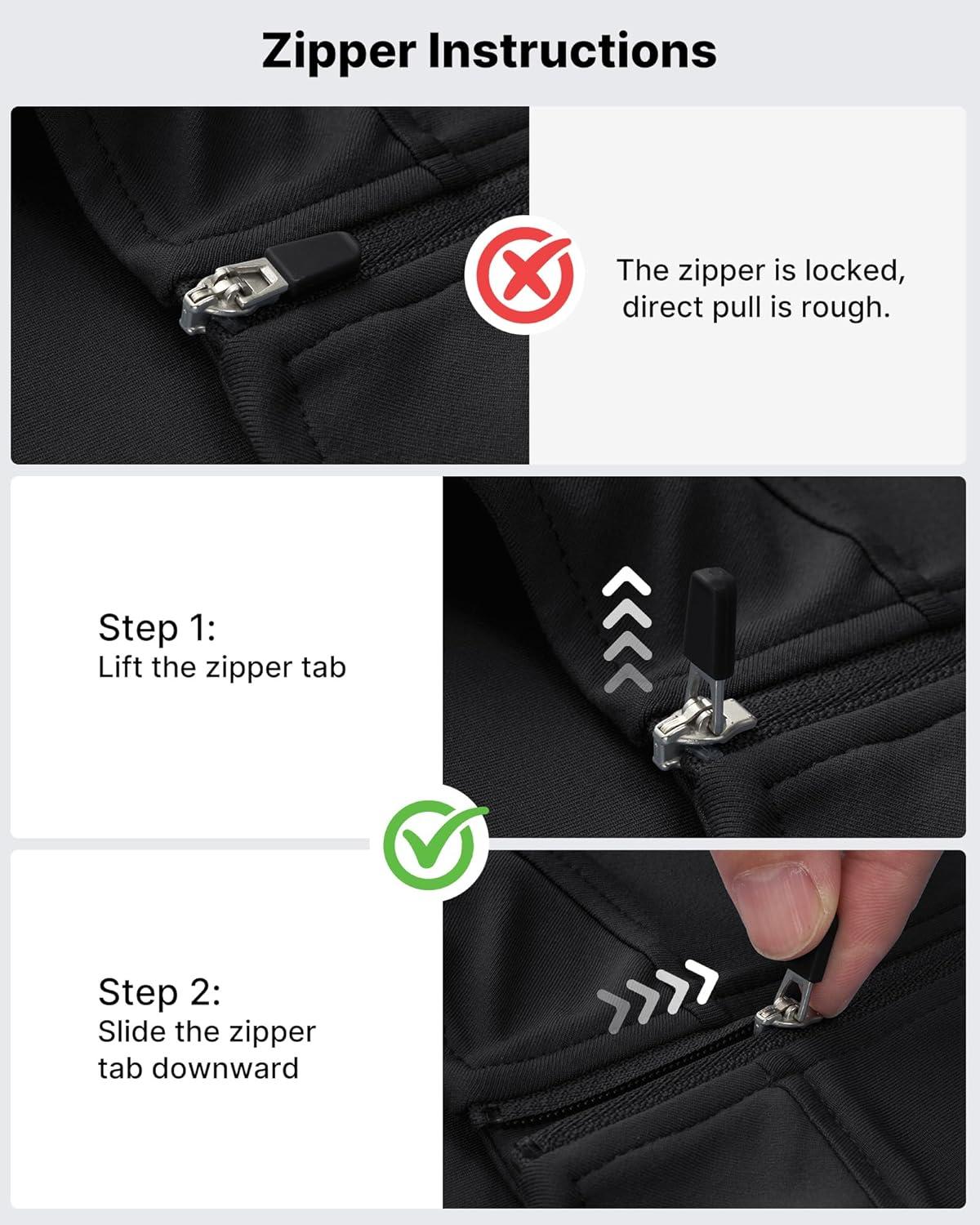 Zipper Instructions

The zipper is locked, direct pull is rough.

Step 1:
Lift the zipper tab

Step 2:
Slide the zipper tab downward