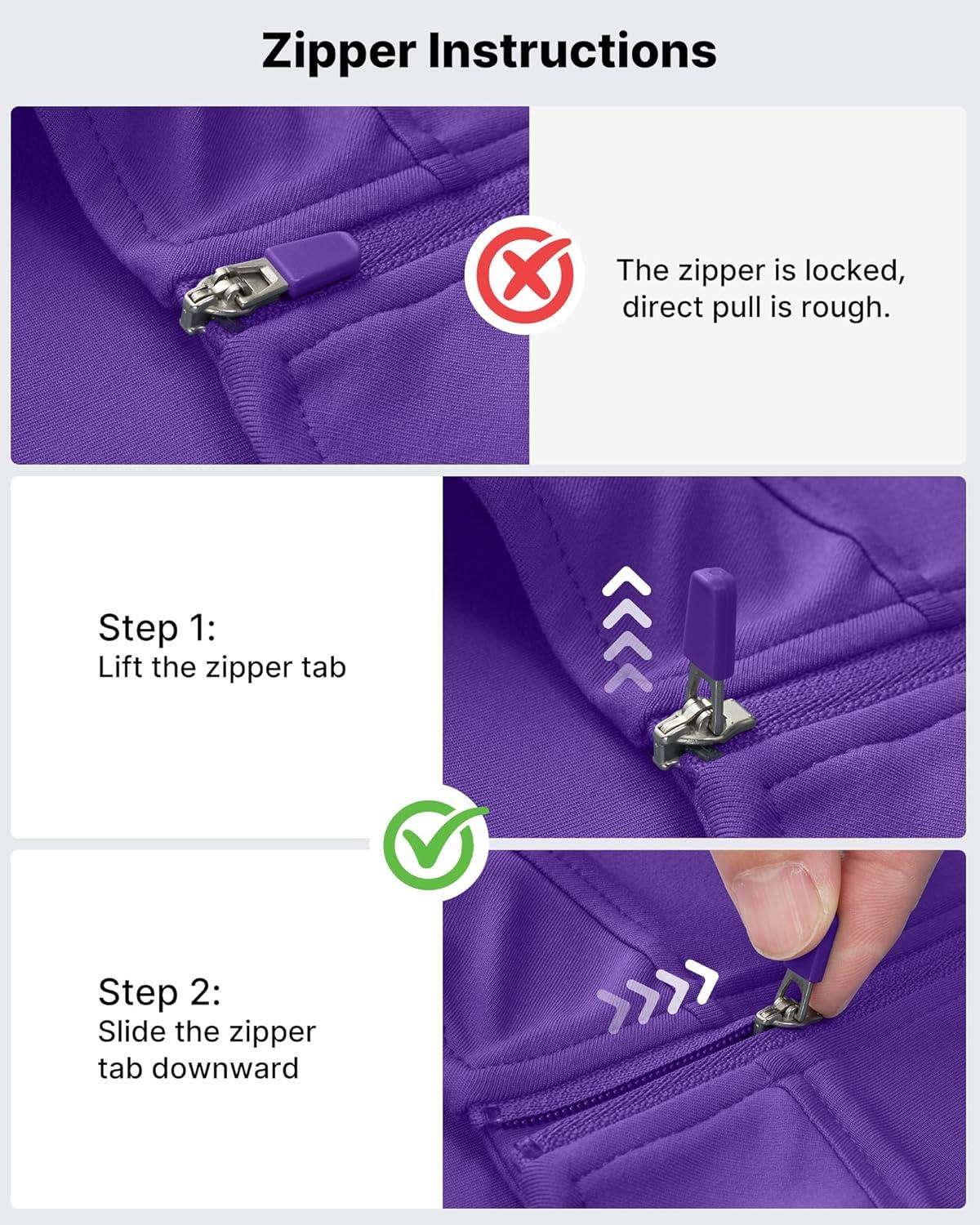 Zipper Instructions

The zipper is locked, direct pull is rough.

Step 1:
Lift the zipper tab

Step 2:
Slide the zipper tab downward