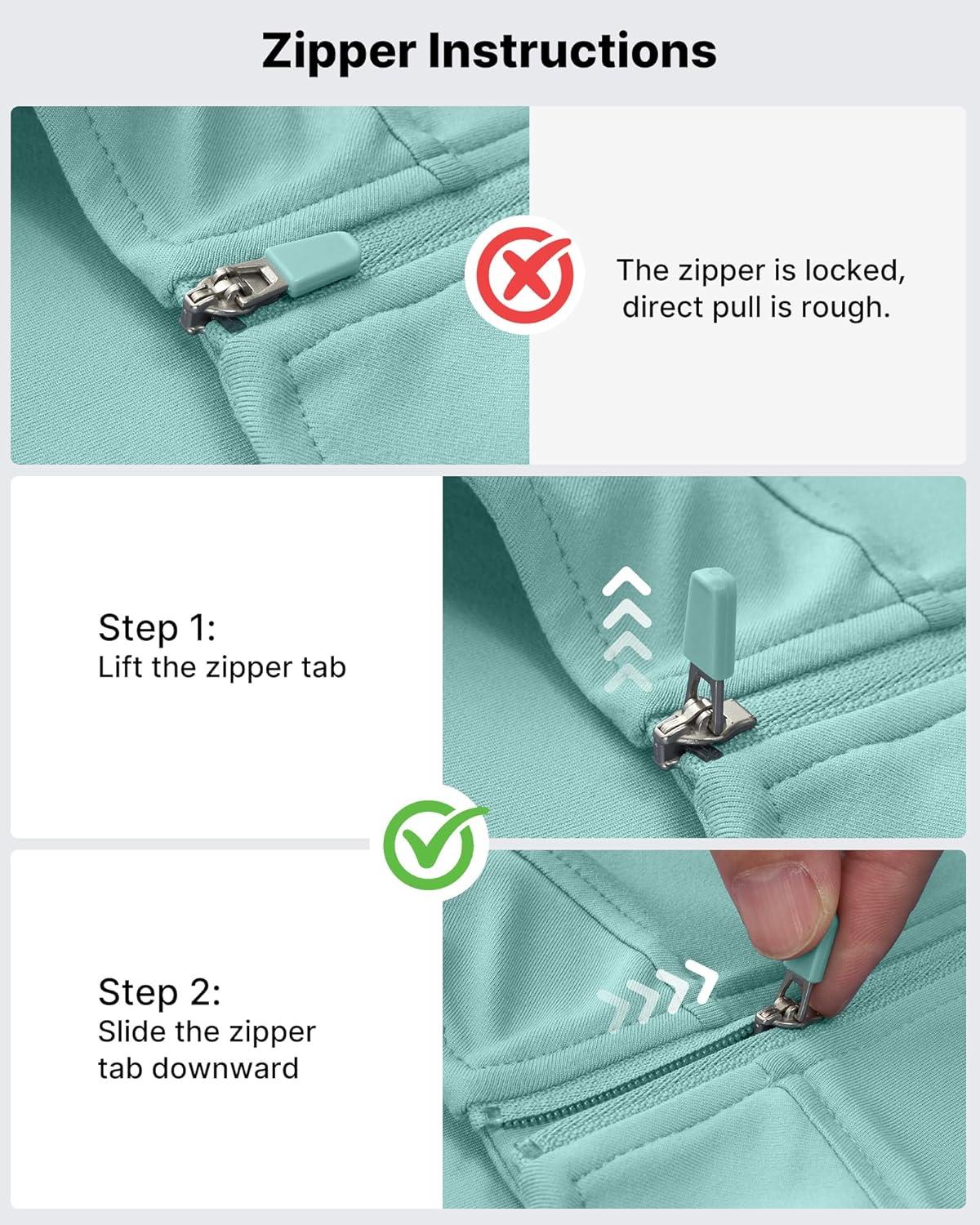 Zipper Instructions

The zipper is locked, direct pull is rough.

Step 1:
Lift the zipper tab

Step 2:
Slide the zipper tab downward