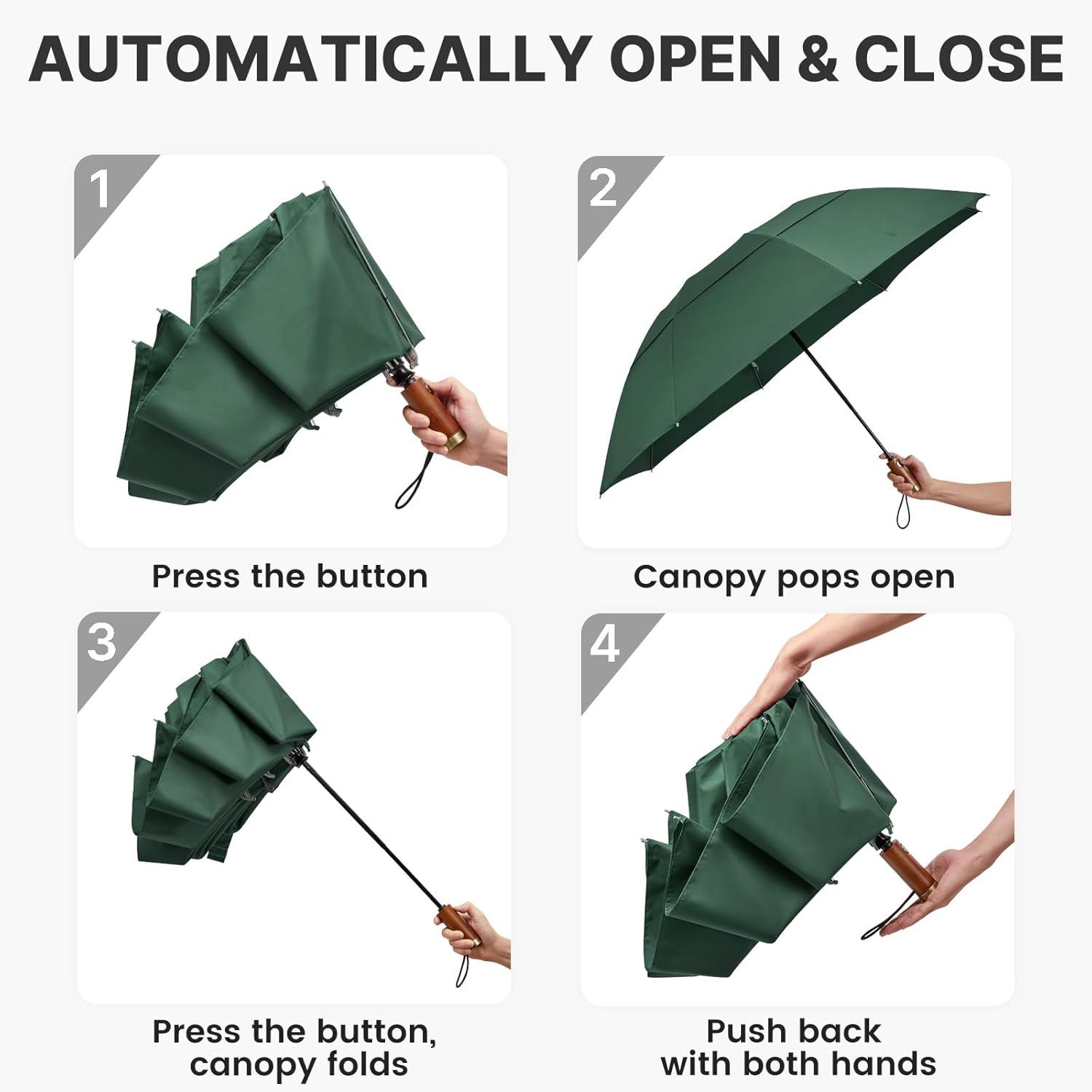 AUTOMATICALLY OPEN & CLOSE

1

Press the button

2

Canopy pops open

3

Press the button, canopy folds

4

Push back with both hands