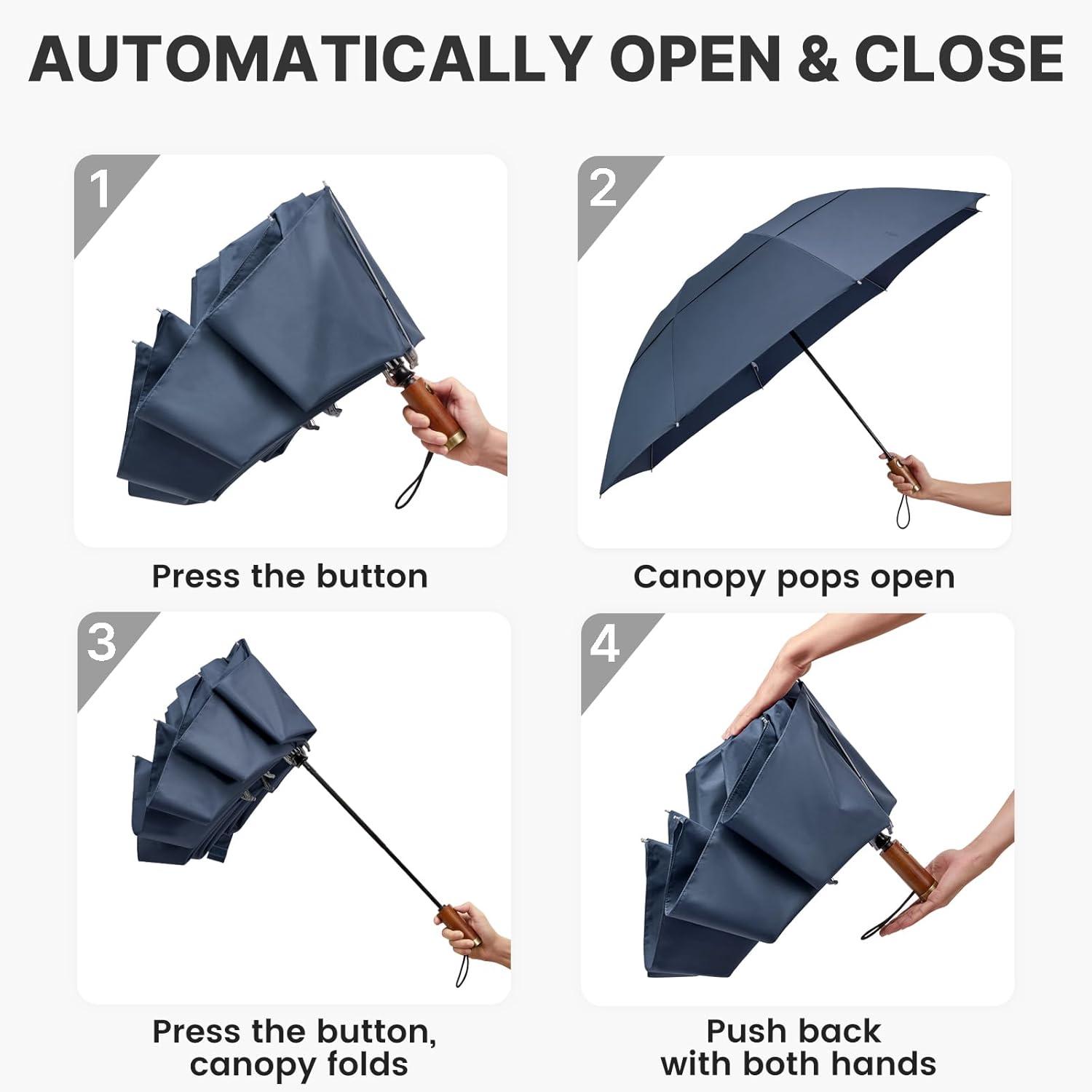 AUTOMATICALLY OPEN & CLOSE

1

Press the button

2

Canopy pops open

3

Press the button, canopy folds

4

Push back with both hands